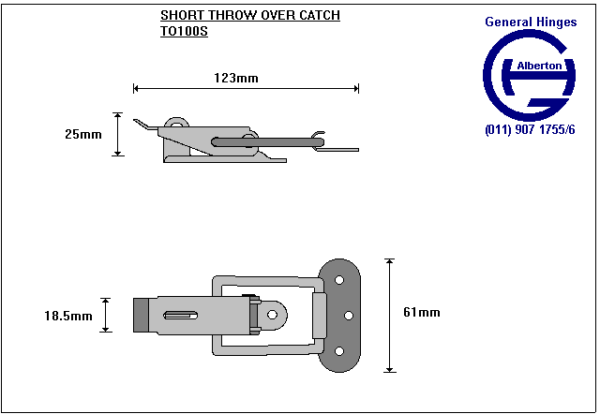 SHORT THROW OVER CATCH
TO100S

General Hinges
Alberton
(011) 907 1755/6

123mm

25mm

18.5mm

61mm